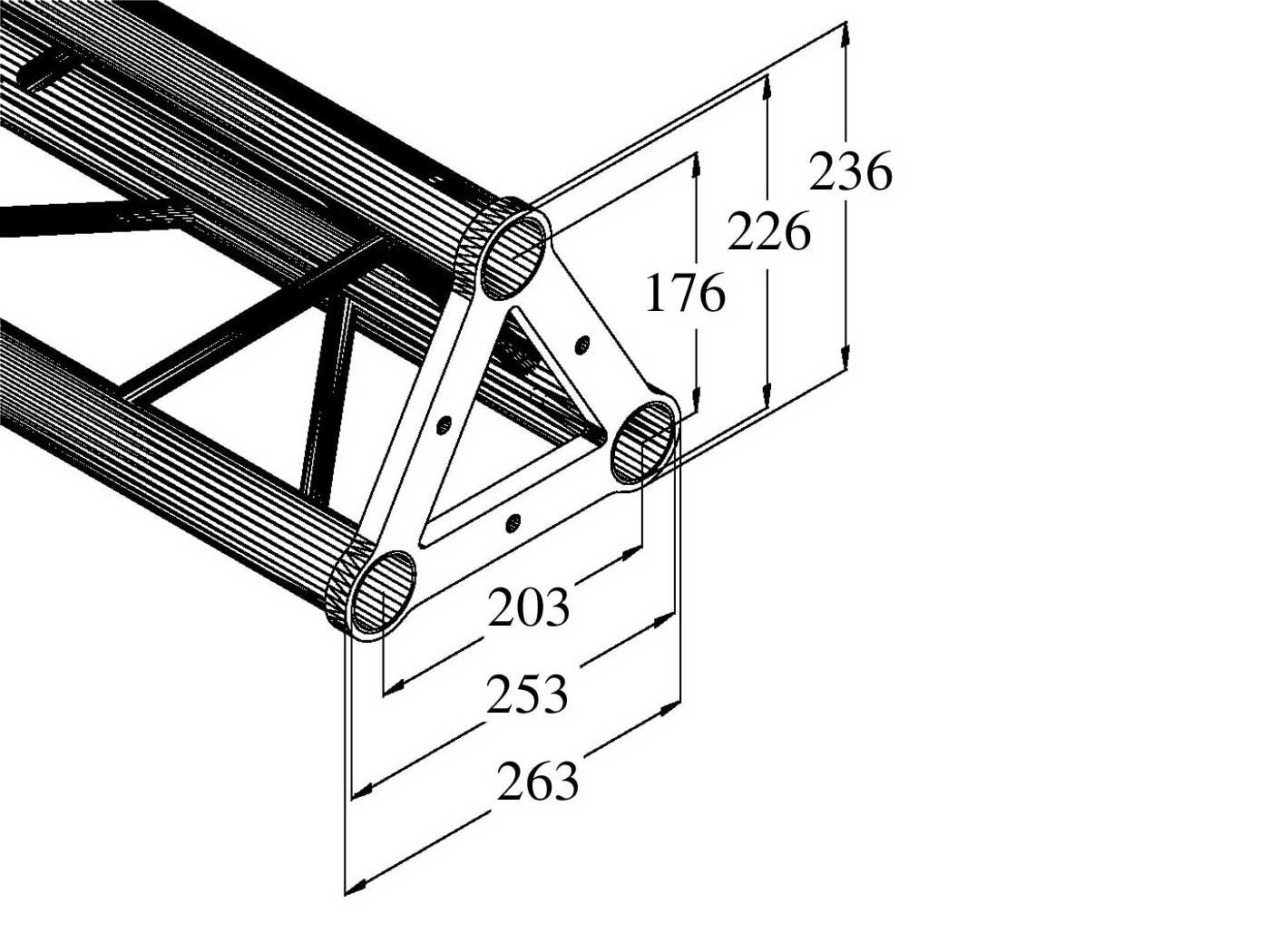 236
226
176
203
253
263