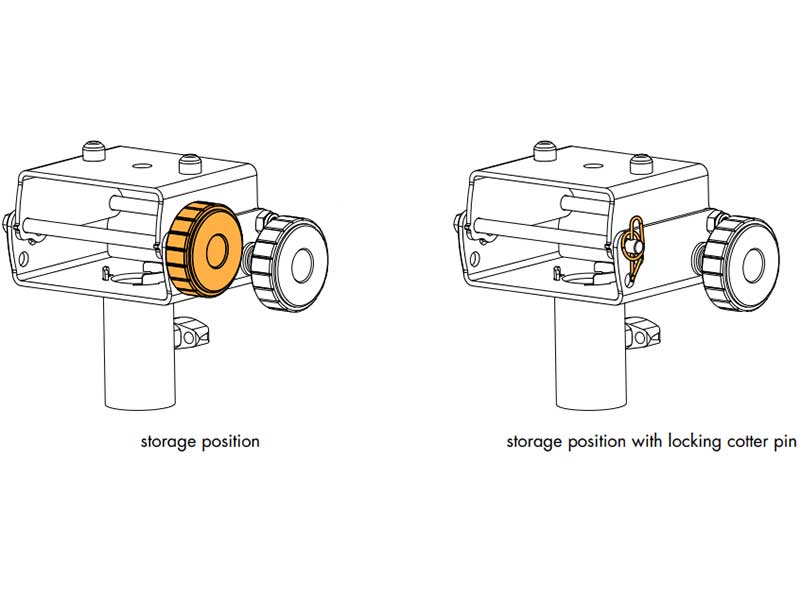 storage position

storage position with locking cotter pin