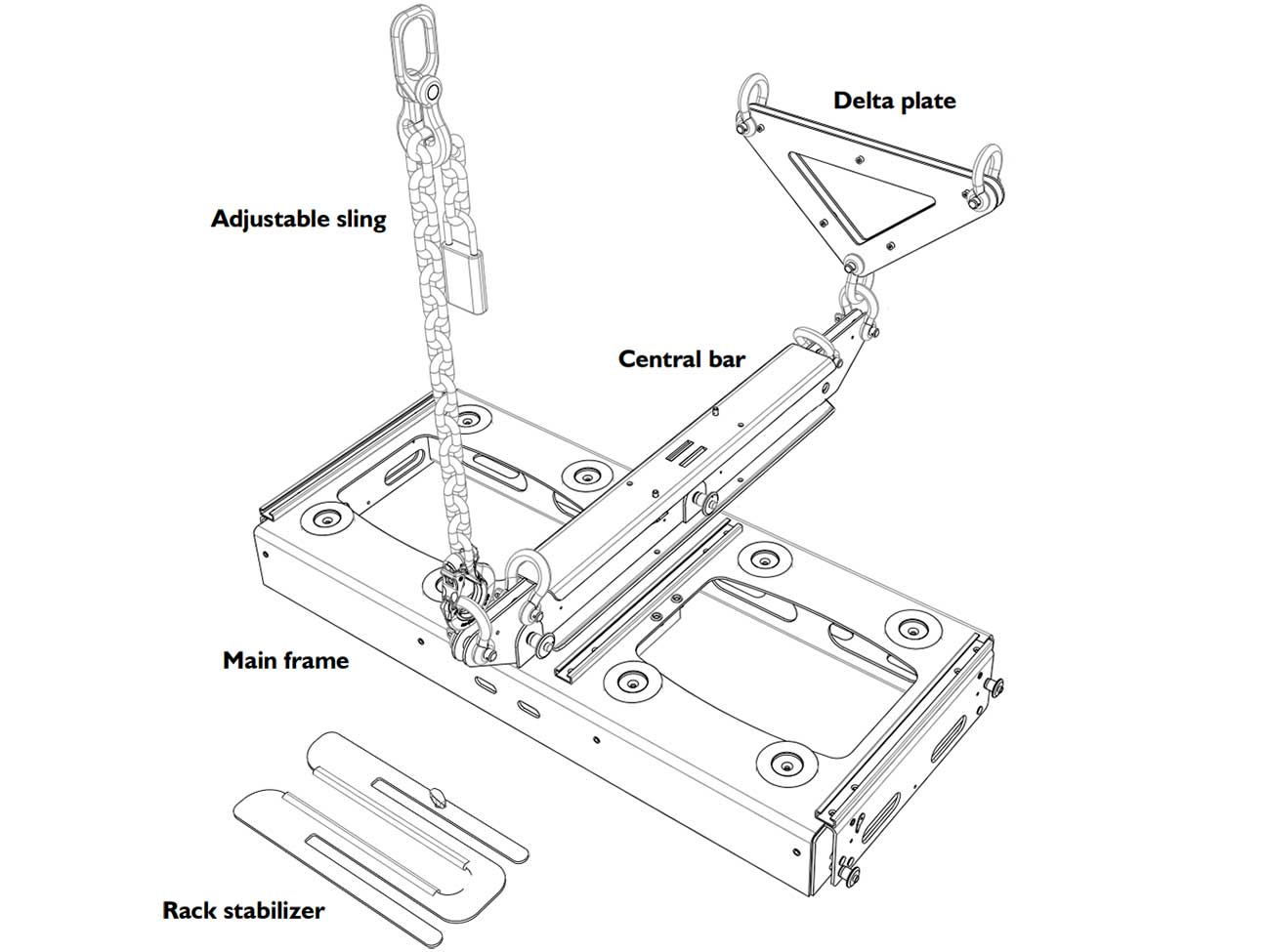 Delta plate

Adjustable sling

Central bar

Main frame

Rack stabilizer